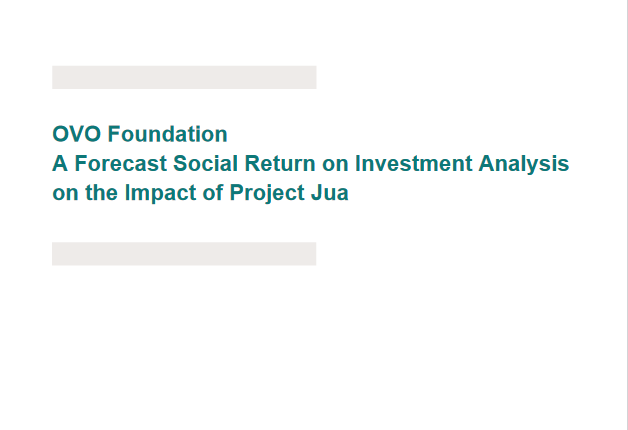 OVO Foundation
A Forecast Social Return on Investment Analysis on the Impact of Project Jua