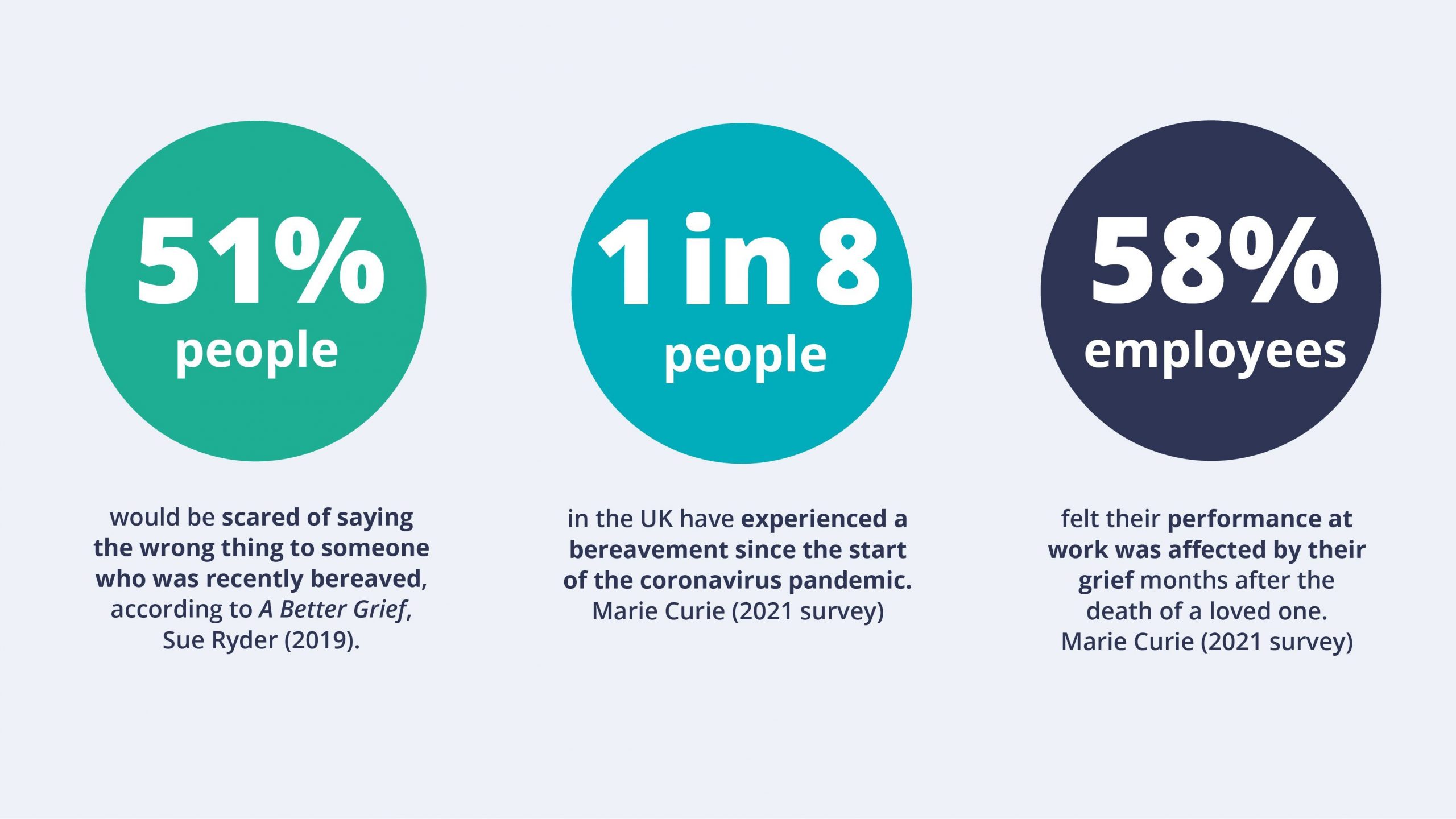 51%
people

would be scared of saying the wrong thing to someone who was recently bereaved, according to A Better Grief, Sue Ryder (2019).

1 in 8
people

in the UK have experienced a bereavement since the start of the coronavirus pandemic. Marie Curie (2021 survey)

58%
employees

felt their performance at work was affected by their grief months after the death of a loved one. Marie Curie (2021 survey)