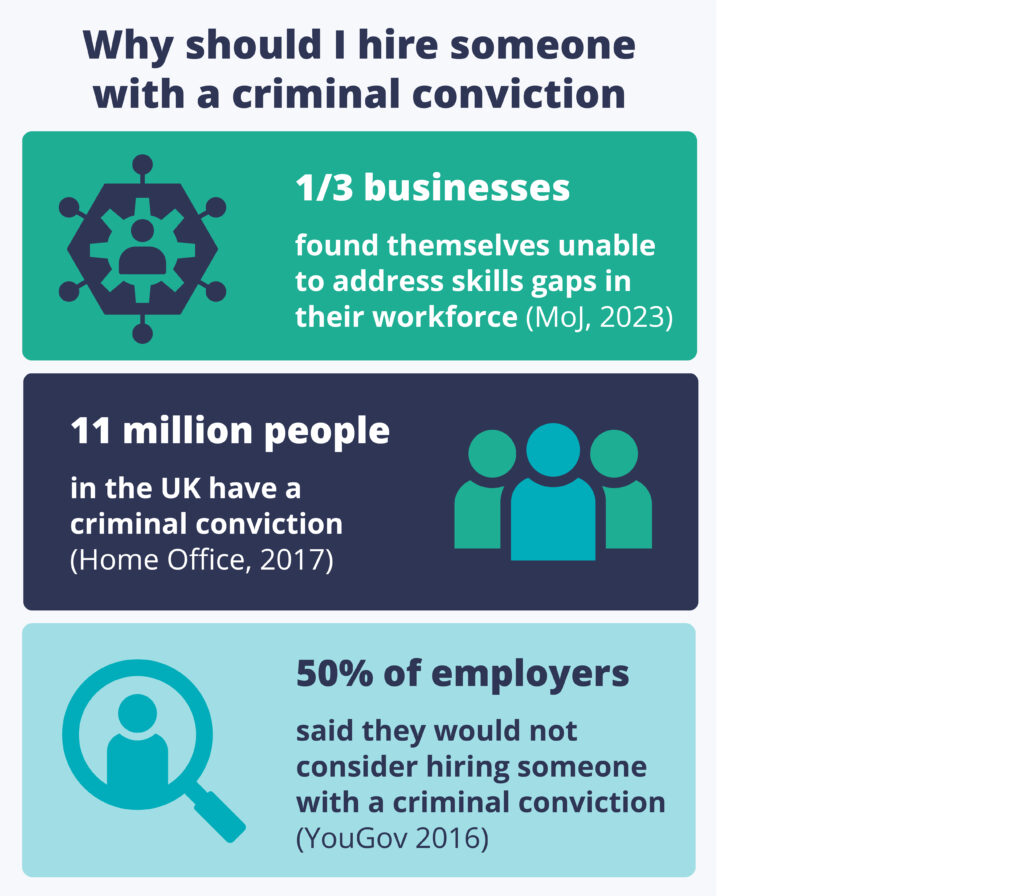 Why should I hire someone with a criminal conviction

1/3 businesses

found themselves unable to address skills gaps in their workforce (MoJ, 2023)

11 million people

in the UK have a criminal conviction (Home Office, 2017)

50% of employers

said they would not consider hiring someone with a criminal conviction (YouGov 2016)